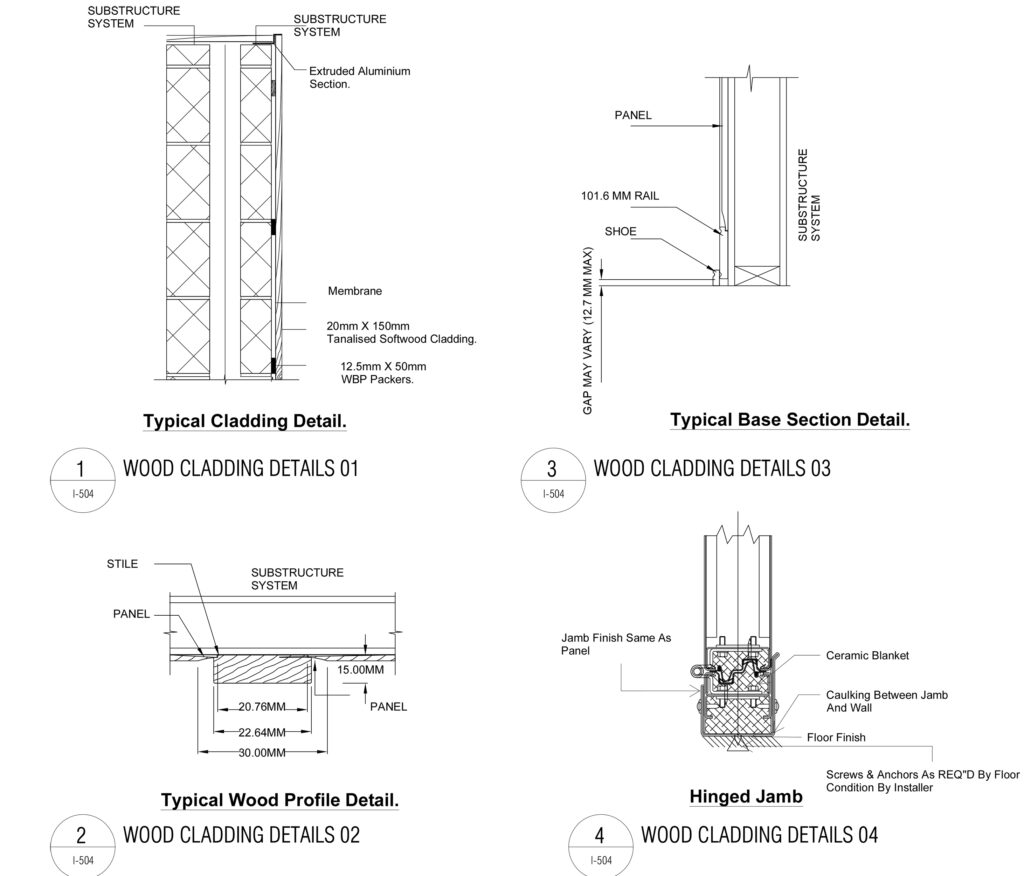 SUBSTRUCTURE SYSTEM

SUBSTRUCTURE SYSTEM

Extruded Aluminium Section.

Membrane

20mm X 150mm Tanalised Softwood Cladding.

12.5mm X 50mm WBP Packers.

Typical Cladding Detail.

1
I-504
WOOD CLADDING DETAILS 01

PANEL

101.6 MM RAIL

SHOE

GAP MAY VARY (12.7 MM MAX)

SUBSTRUCTURE SYSTEM

Typical Base Section Detail.

3
I-504
WOOD CLADDING DETAILS 03

STILE

SUBSTRUCTURE SYSTEM

PANEL

15.00MM

PANEL

20.76MM

22.64MM

30.00MM

Typical Wood Profile Detail.

2
I-504
WOOD CLADDING DETAILS 02

Jamb Finish Same As Panel

Ceramic Blanket

Caulking Between Jamb And Wall

Floor Finish

Screws & Anchors As REQ"D By Floor Condition By Installer

Hinged Jamb

4
I-504
WOOD CLADDING DETAILS 04